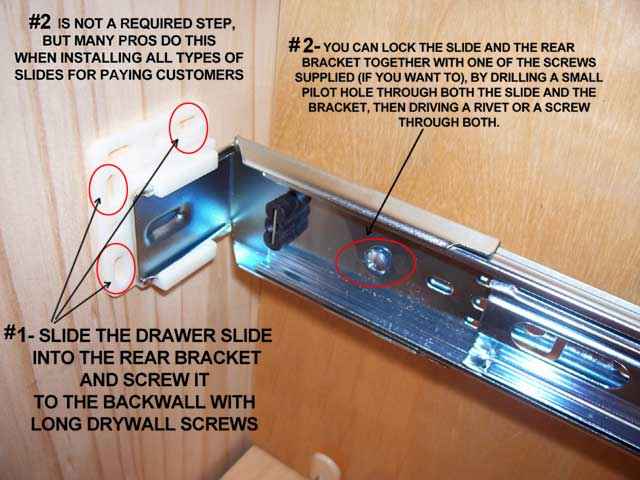 #2 IS NOT A REQUIRED STEP, BUT MANY PROS DO THIS WHEN INSTALLING ALL TYPES OF SLIDES FOR PAYING CUSTOMERS

#2- YOU CAN LOCK THE SLIDE AND THE REAR BRACKET TOGETHER WITH ONE OF THE SCREWS SUPPLIED (IF YOU WANT TO), BY DRILLING A SMALL PILOT HOLE THROUGH BOTH THE SLIDE AND THE BRACKET, THEN DRIVING A RIVET OR A SCREW THROUGH BOTH.

#1- SLIDE THE DRAWER SLIDE INTO THE REAR BRACKET AND SCREW IT TO THE BACKWALL WITH LONG DRYWALL SCREWS